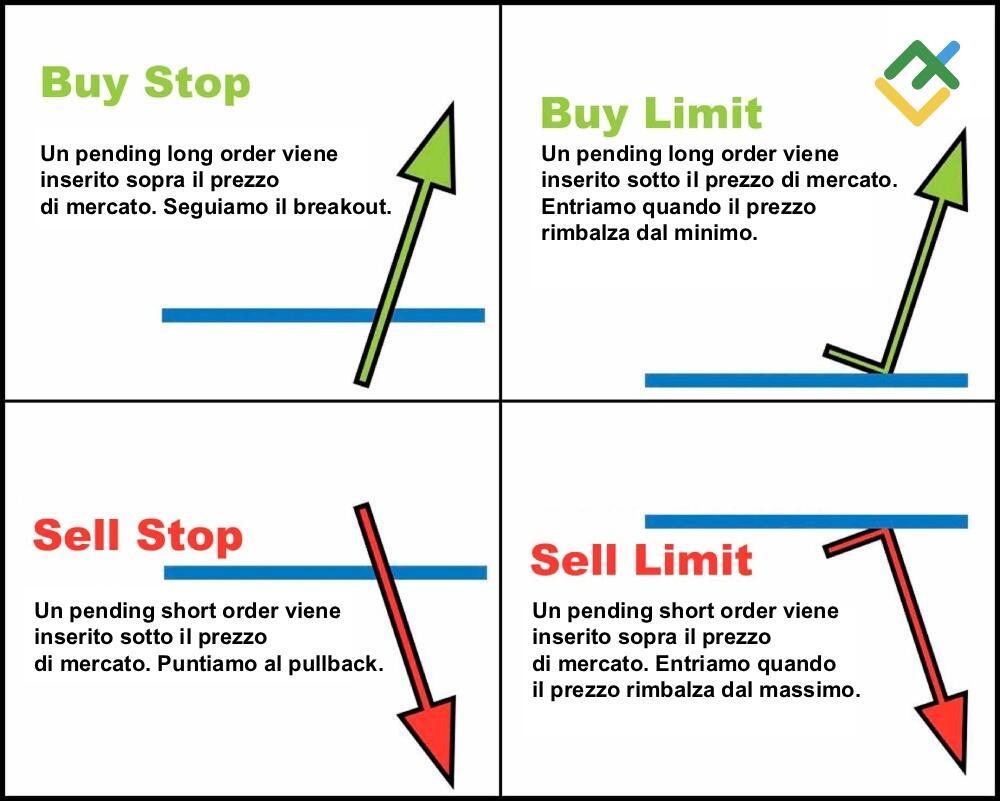 Buy Stop

Un pending long order viene inserito sopra il prezzo di mercato. Seguiamo il breakout.

Buy Limit

Un pending long order viene inserito sotto il prezzo di mercato. Entriamo quando il prezzo rimbalza dal minimo.

Sell Stop

Un pending short order viene inserito sotto il prezzo di mercato. Puntiamo al pullback.

Sell Limit

Un pending short order viene inserito sopra il prezzo di mercato. Entriamo quando il prezzo rimbalza dal massimo.